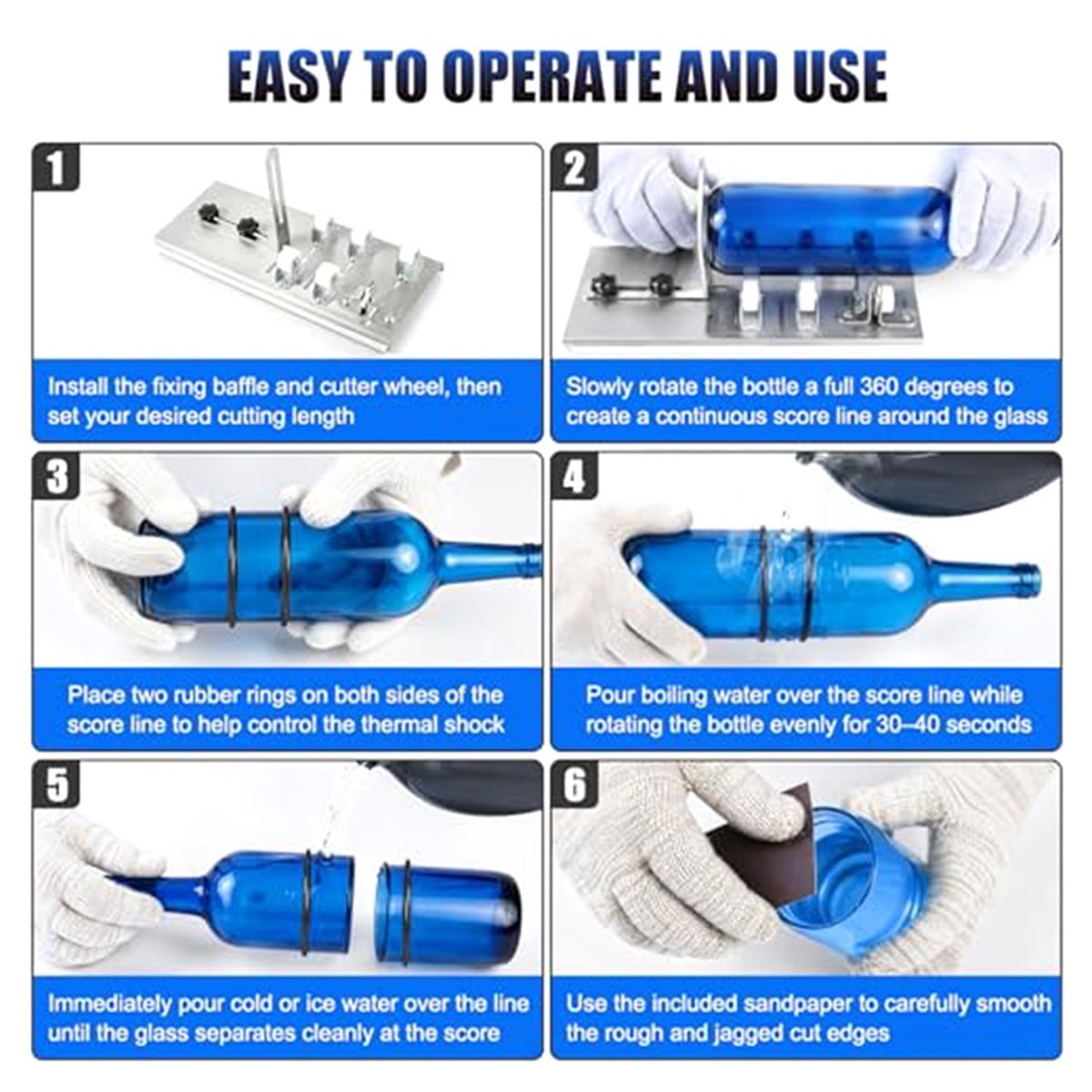 EASY TO OPERATE AND USE

1

Install the fixing baffle and cutter wheel, then set your desired cutting length

2

Slowly rotate the bottle a full 360 degrees to create a continuous score line around the glass

3

Place two rubber rings on both sides of the score line to help control the thermal shock

4

Pour boiling water over the score line while rotating the bottle evenly for 30–40 seconds

5

Immediately pour cold or ice water over the line until the glass separates cleanly at the score

6

Use the included sandpaper to carefully smooth the rough and jagged cut edges